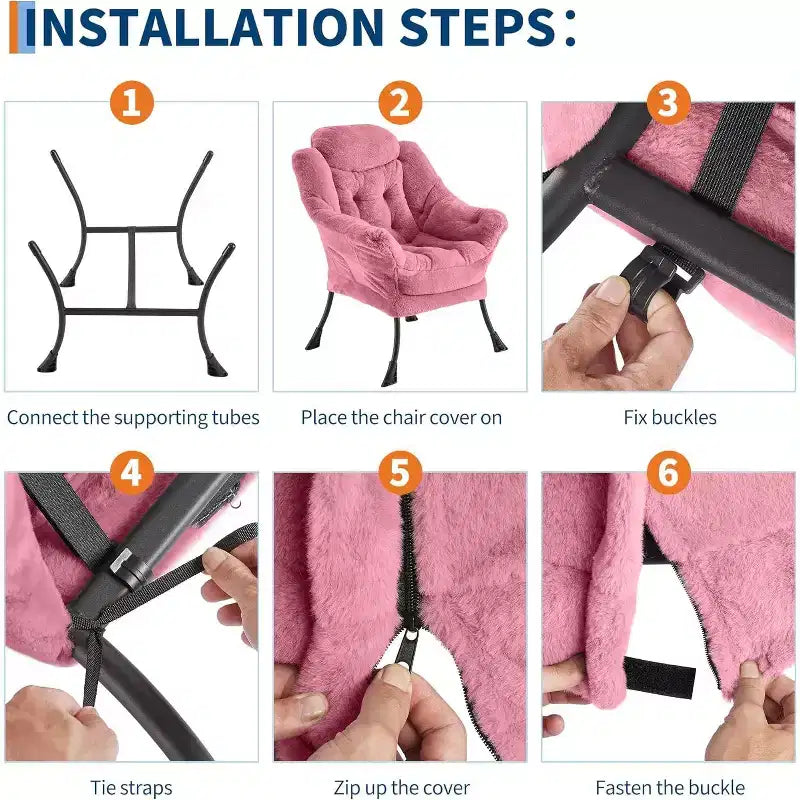 INSTALLATION STEPS:

1

Connect the supporting tubes

2

Place the chair cover on

3

Fix buckles

4

Tie straps

5

Zip up the cover

6

Fasten the buckle